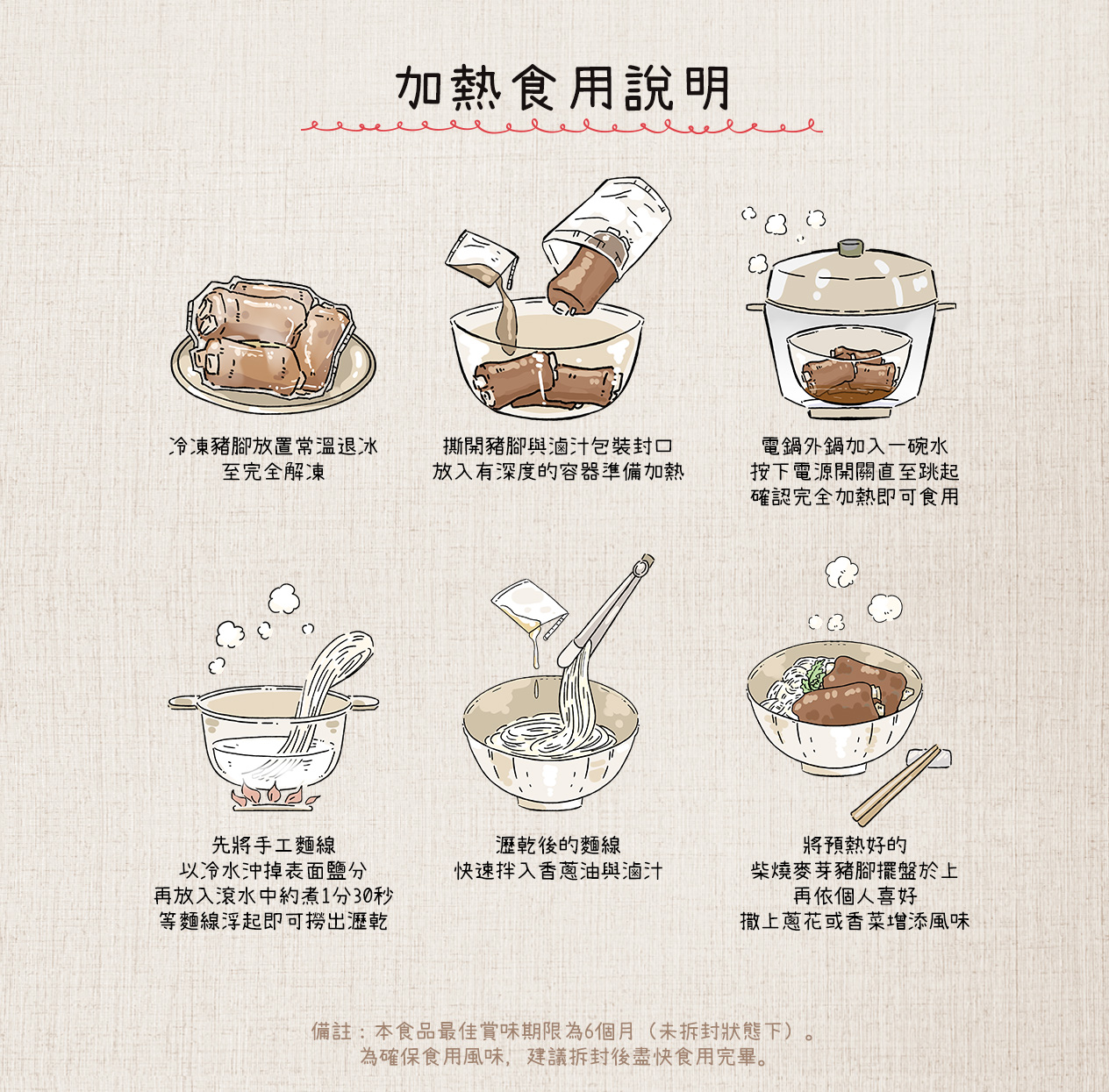 加熱食用說明

冷凍豬腳放置常溫退冰
至完全解凍

撕開豬腳與滷汁包裝封口
放入有深度的容器準備加熱

電鍋外鍋加入一碗水
按下電源開關直至跳起
確認完全加熱即可食用

先將手工麵線
以冷水沖掉表面鹽分
再放入滾水中約煮1分30秒
等麵線浮起即可撈出瀝乾

瀝乾後的麵線
快速拌入香蔥油與滷汁

將預熱好的
柴燒麥芽豬腳擺盤於上
再依個人喜好
撒上蔥花或香菜增添風味

備註：本食品最佳賞味期限為6個月（未拆封狀態下）。
為確保食用風味，建議拆封後盡快食用完畢。